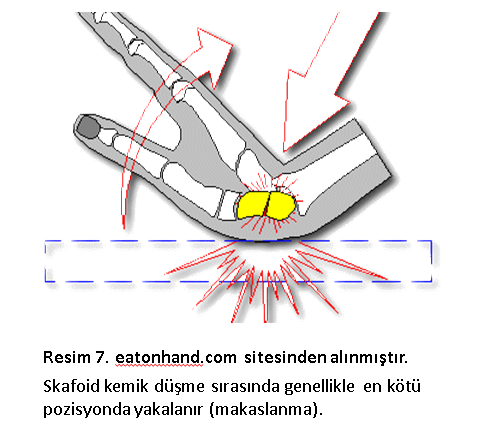 Resim 7. eatonhand.com sitesinden alınmıştır.

Skafoid kemik düşme sırasında genellikle en kötü pozisyonda yakalanır (makaslanma).